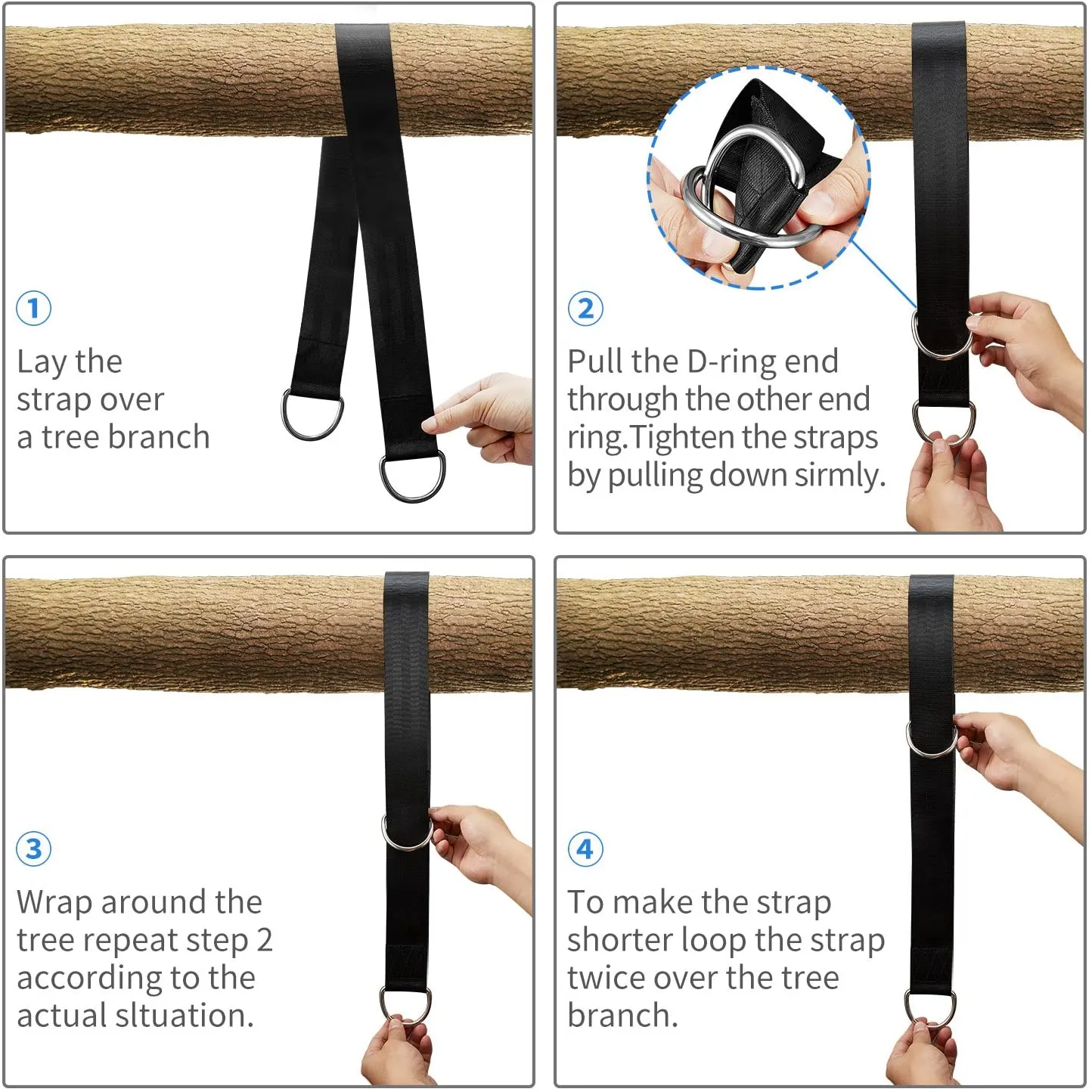 1
Lay the strap over a tree branch

2
Pull the D-ring end through the other end ring.Tighten the straps by pulling down sirmly.

3
Wrap around the tree repeat step 2 according to the actual sltuation.

4
To make the strap shorter loop the strap twice over the tree branch.