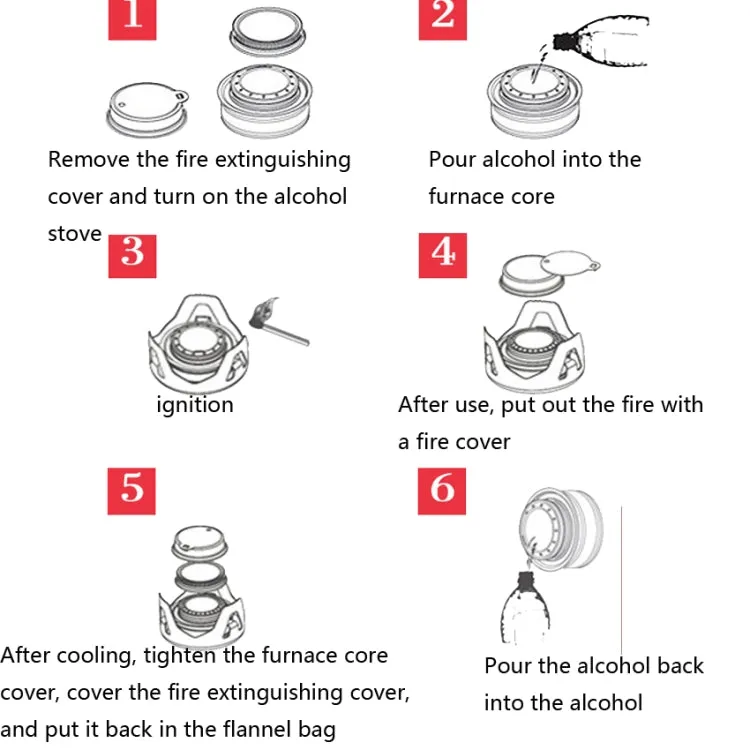 1

Remove the fire extinguishing cover and turn on the alcohol stove

2

Pour alcohol into the furnace core

3

ignition

4

After use, put out the fire with a fire cover

5

After cooling, tighten the furnace core cover, cover the fire extinguishing cover, and put it back in the flannel bag

6

Pour the alcohol back into the alcohol