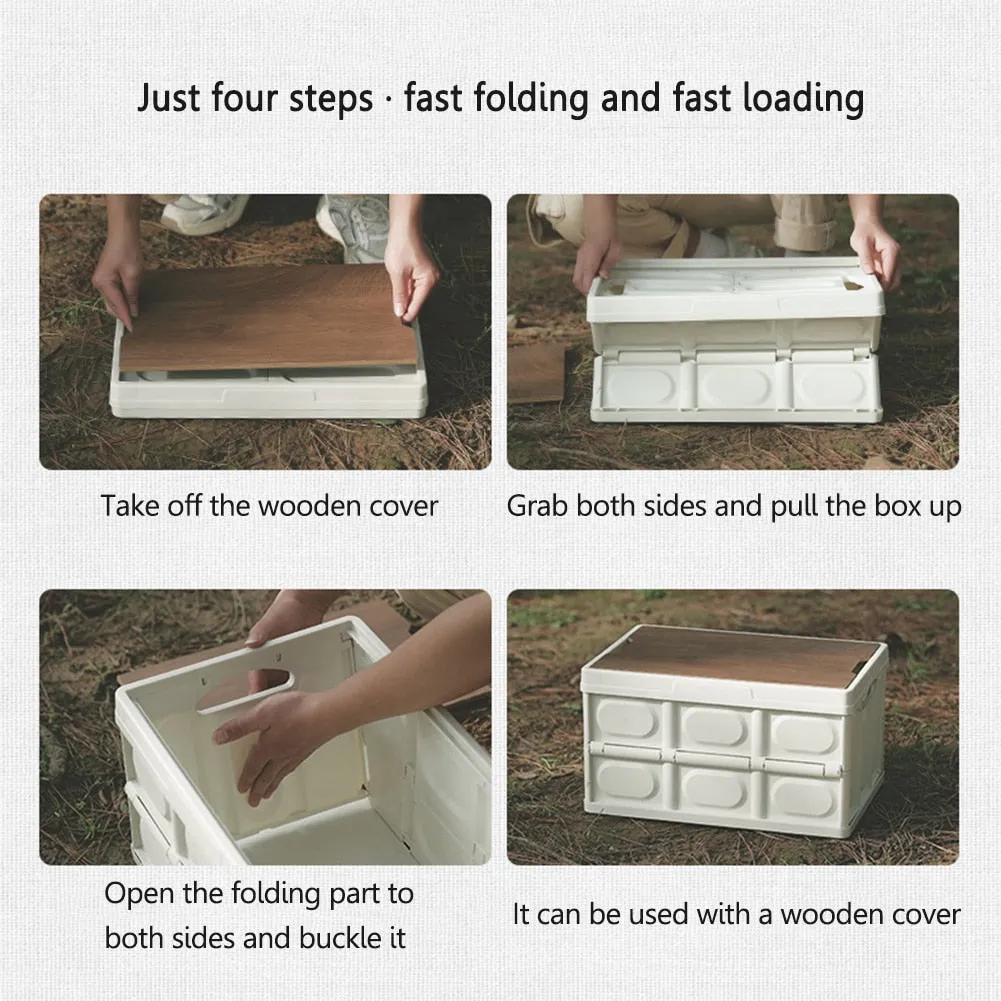 Just four steps · fast folding and fast loading

Take off the wooden cover

Grab both sides and pull the box up

Open the folding part to both sides and buckle it

It can be used with a wooden cover